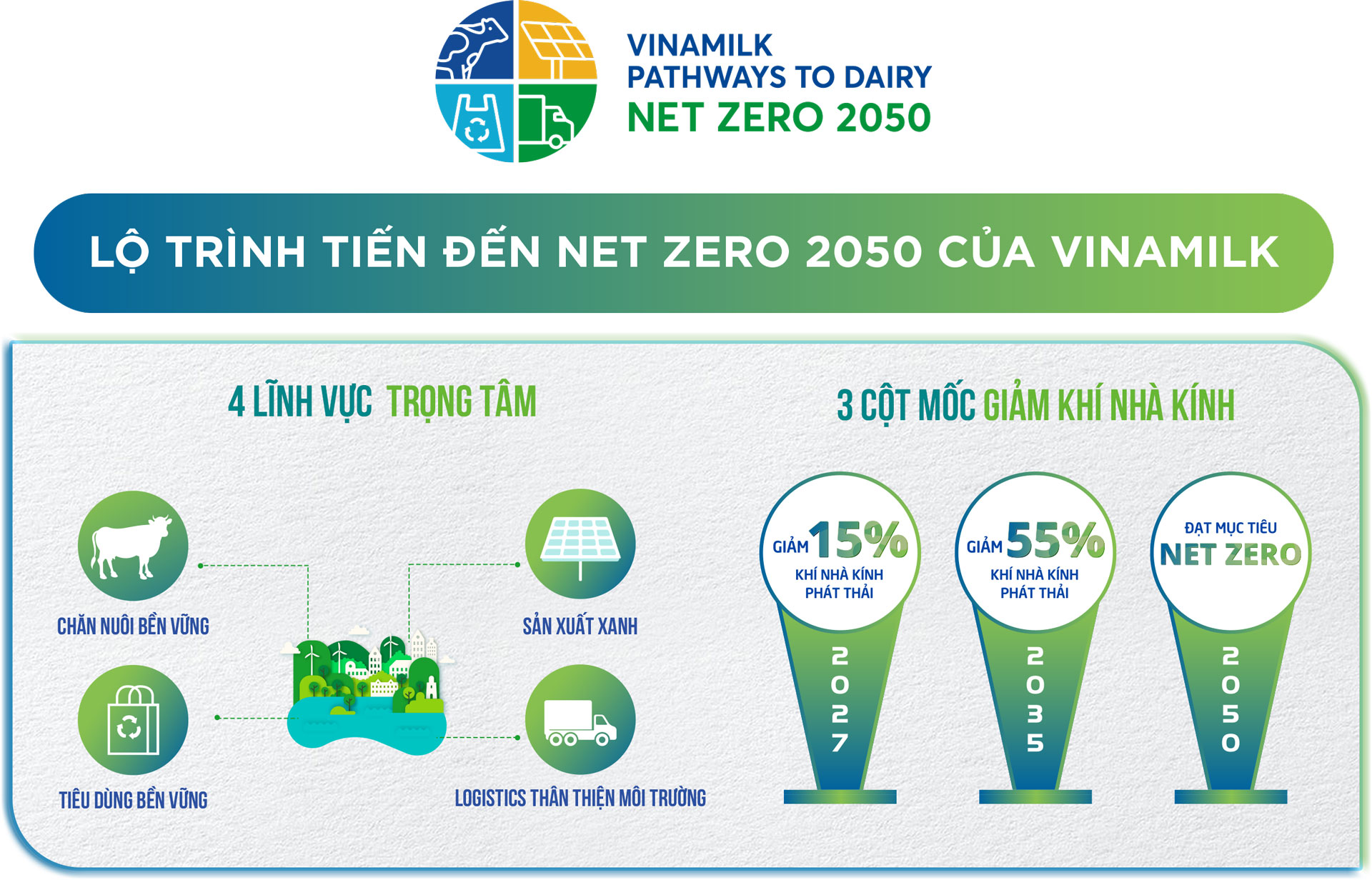 VINAMILK
PATHWAYS TO DAIRY
NET ZERO 2050

LỘ TRÌNH TIẾN ĐẾN NET ZERO 2050 CỦA VINAMILK

4 LĨNH VỰC TRỌNG TÂM

CHĂN NUÔI BỀN VỮNG

SẢN XUẤT XANH

TIÊU DÙNG BỀN VỮNG

LOGISTICS THÂN THIỆN MÔI TRƯỜNG

3 CỘT MỐC GIẢM KHÍ NHÀ KÍNH

GIẢM 15% KHÍ NHÀ KÍNH PHÁT THẢI
2027

GIẢM 55% KHÍ NHÀ KÍNH PHÁT THẢI
2035

ĐẠT MỤC TIÊU NET ZERO
2050